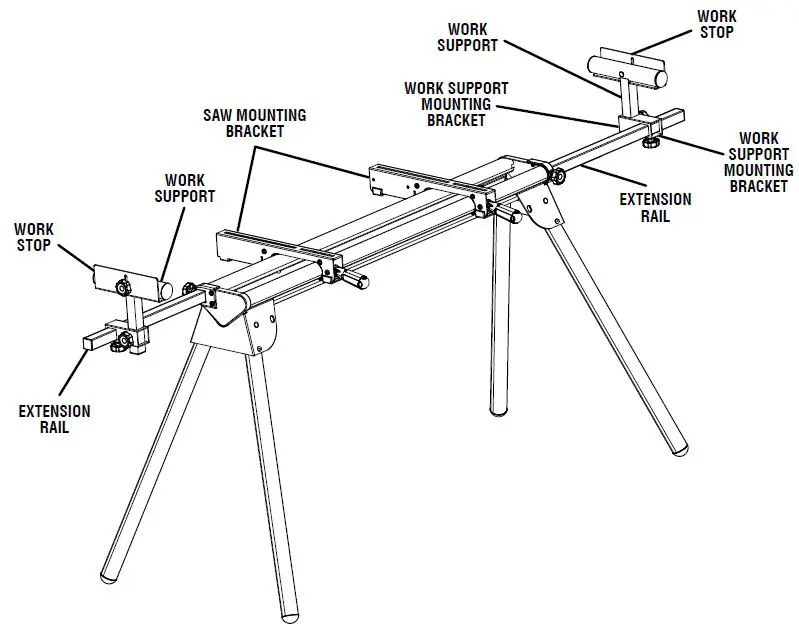 WORK STOP

WORK SUPPORT

WORK SUPPORT MOUNTING BRACKET

SAW MOUNTING BRACKET

WORK SUPPORT MOUNTING BRACKET

EXTENSION RAIL

WORK SUPPORT

WORK STOP

EXTENSION RAIL