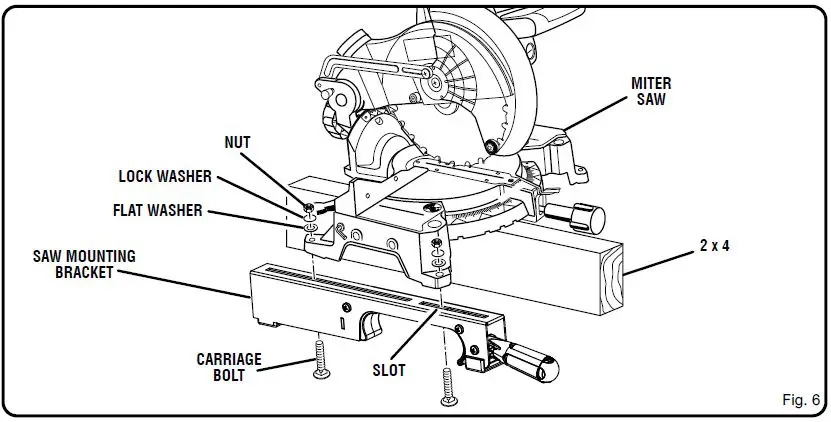 MITER SAW

NUT

LOCK WASHER

FLAT WASHER

SAW MOUNTING BRACKET

2 x 4

CARRIAGE BOLT

SLOT

Fig. 6