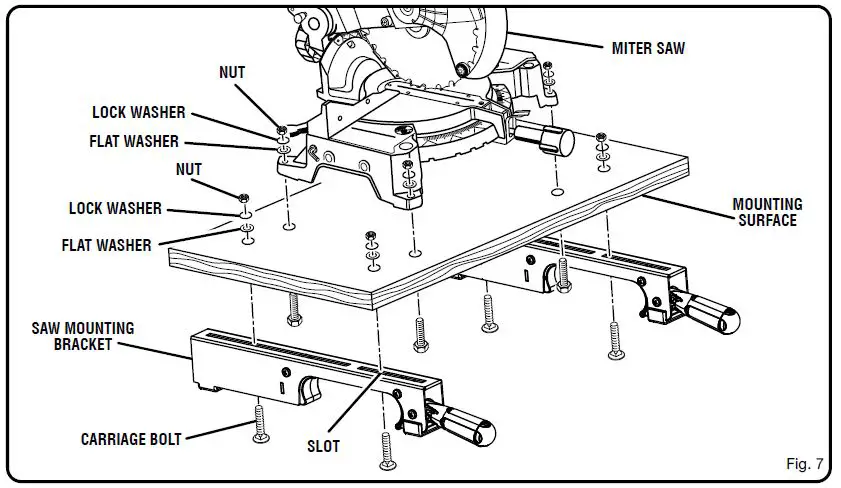 MITER SAW

NUT

LOCK WASHER

FLAT WASHER

NUT

LOCK WASHER

FLAT WASHER

MOUNTING SURFACE

SAW MOUNTING BRACKET

CARRIAGE BOLT

SLOT

Fig. 7