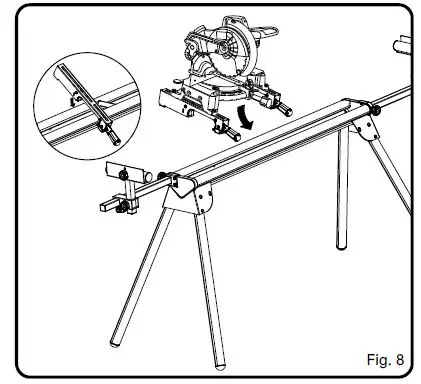 Fig. 8