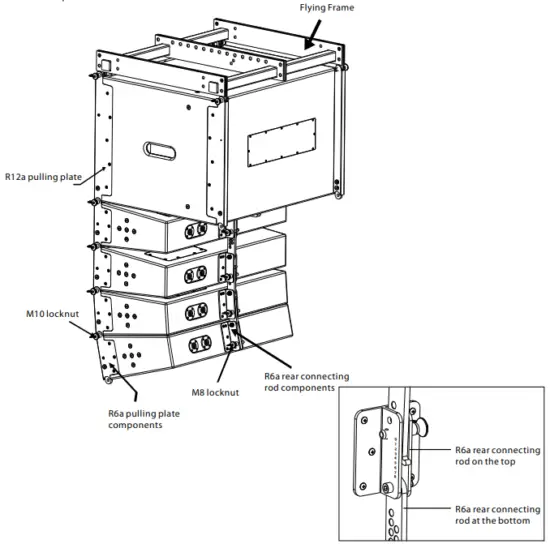 Flying Frame

R12a pulling plate

M10 locknut

M8 locknut

R6a rear connecting rod components

R6a pulling plate components

R6a rear connecting rod on the top

R6a rear connecting rod at the bottom