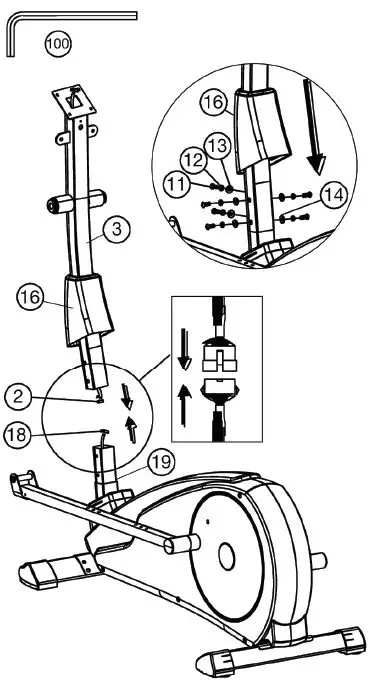 100
16
13
12
11
14
3
16
2
18
19