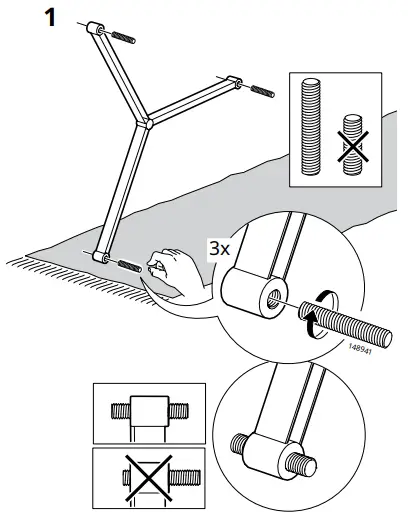 1

3x

148941