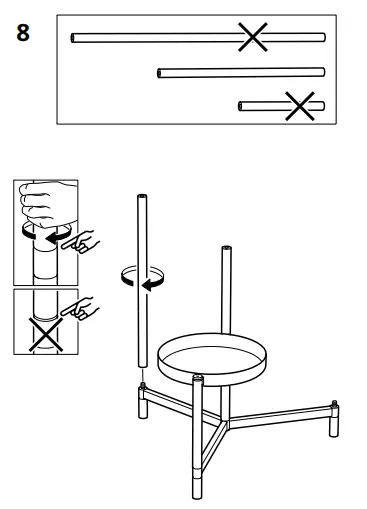 8