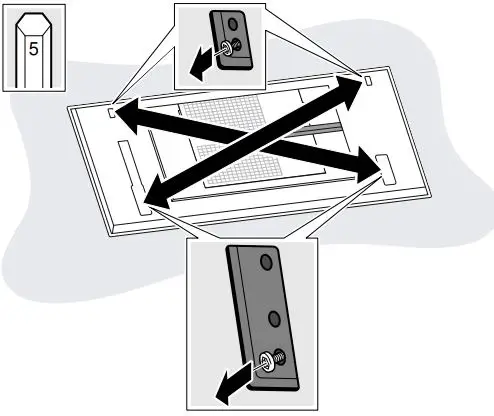 5