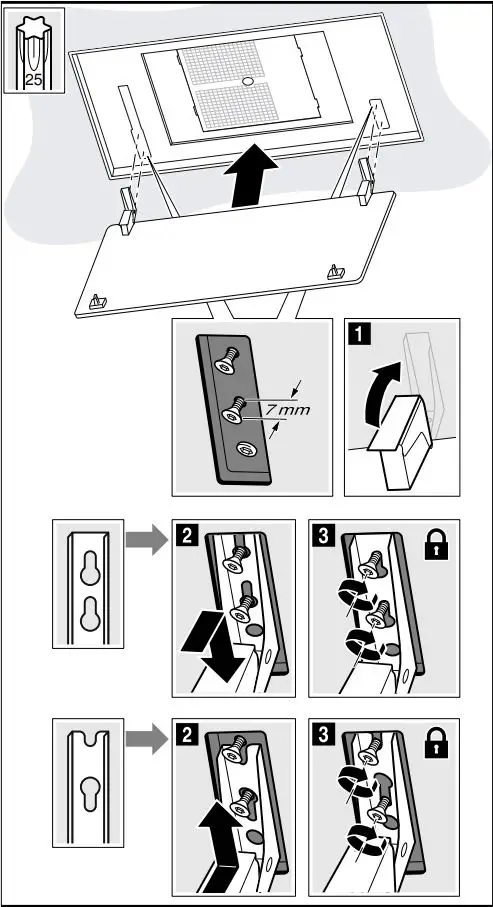 25

7 mm

1

2

3

2

3