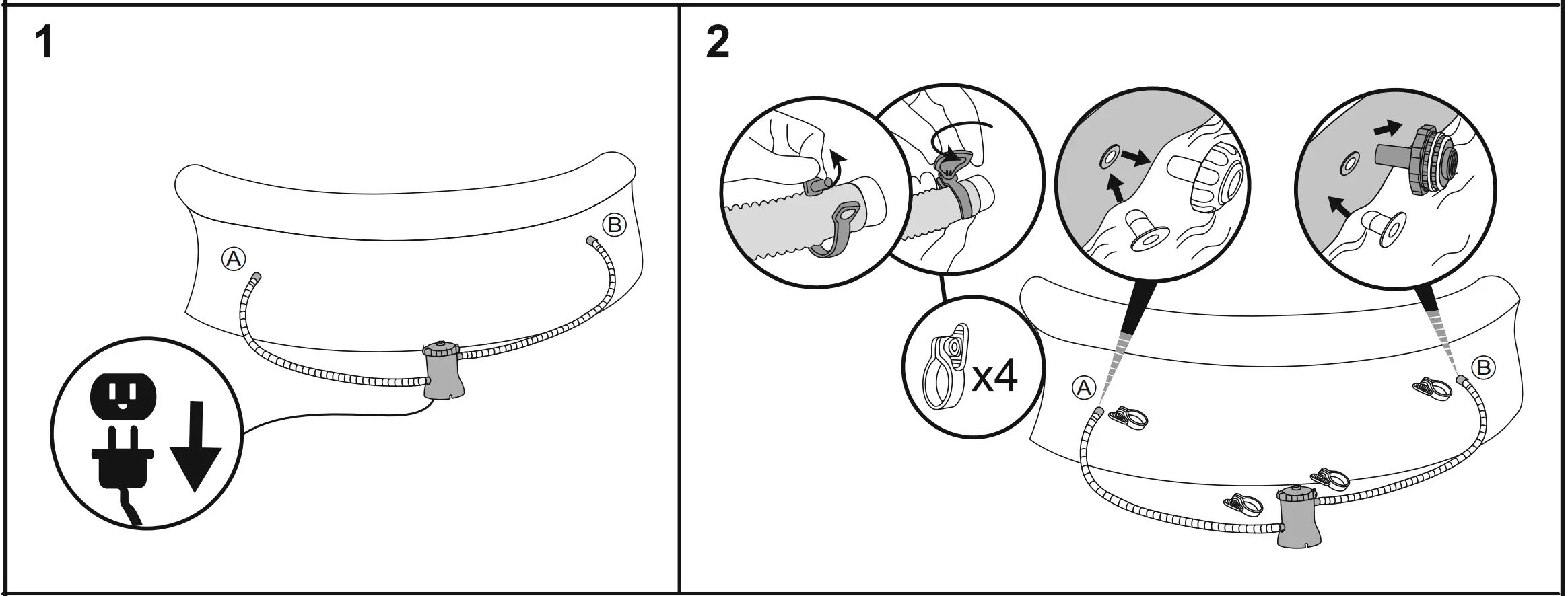 1

A

B

2

x4

A

B