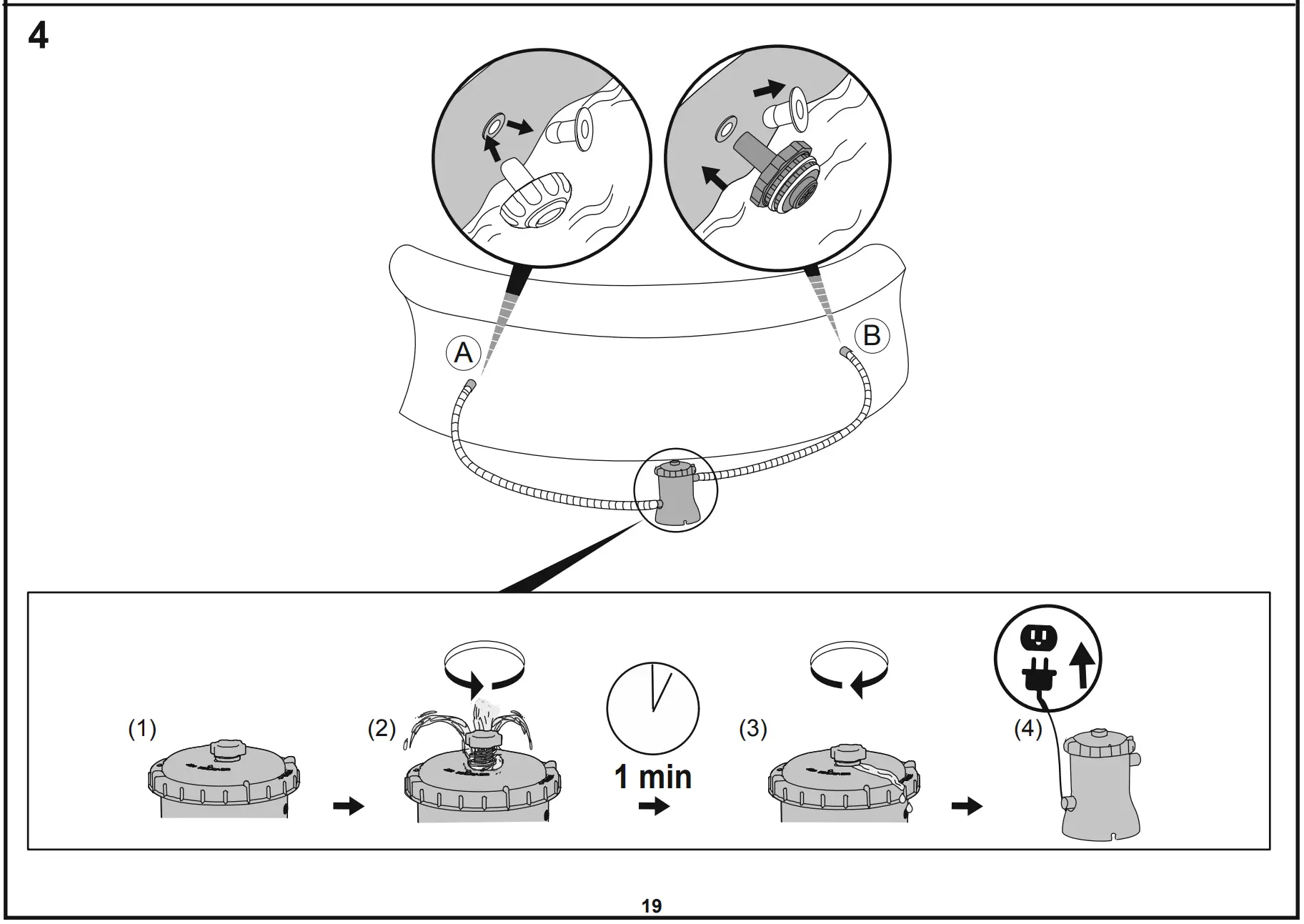 4

A

B

(1)

(2)

1 min

(3)

(4)

19