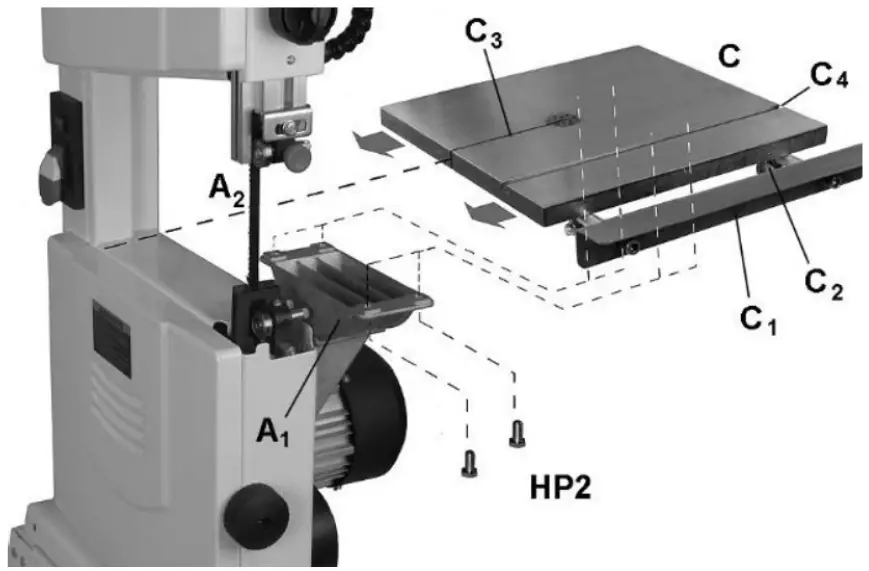 $C_3$
C
$C_4$
$A_2$
$C_2$
$C_1$
$A_1$
HP2