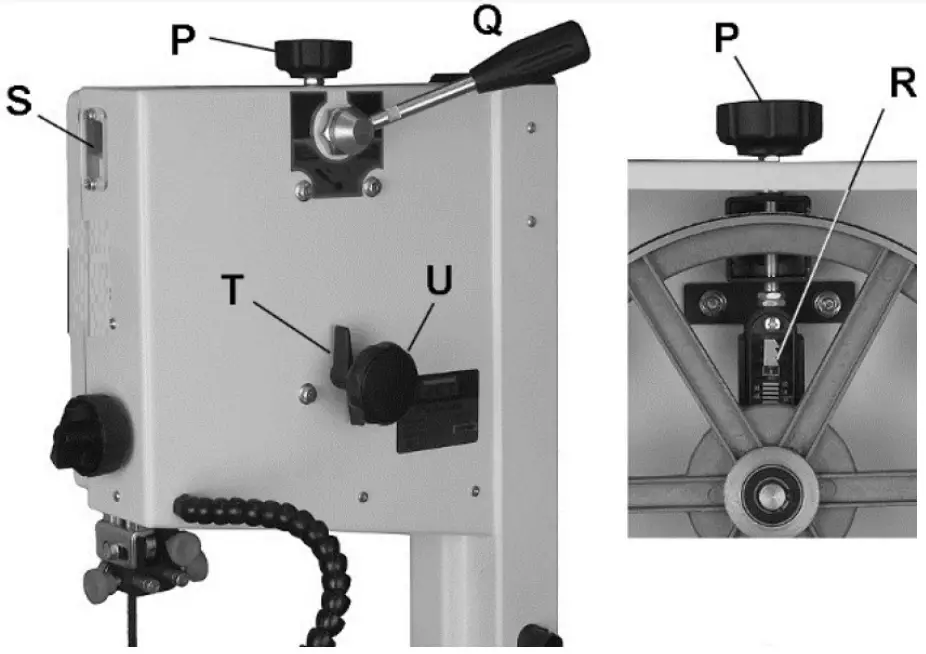 P
Q
S
T
U
P
R