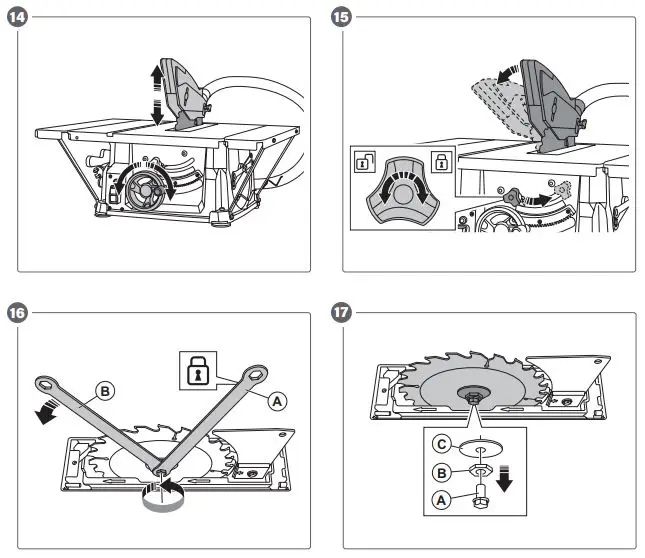 14

15

16

B

A

17

C

B

A