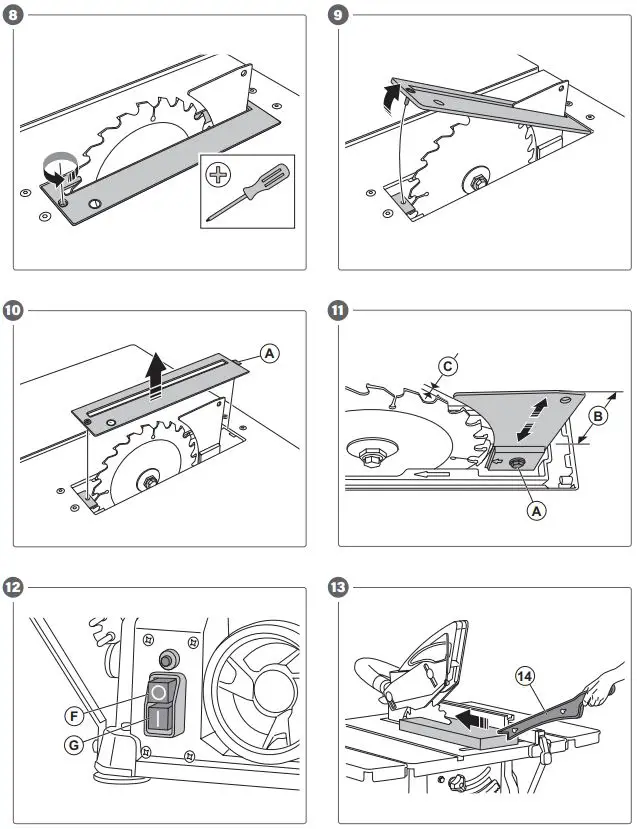 8

9

10

A

11

C

B

A

12

F

G

13

14