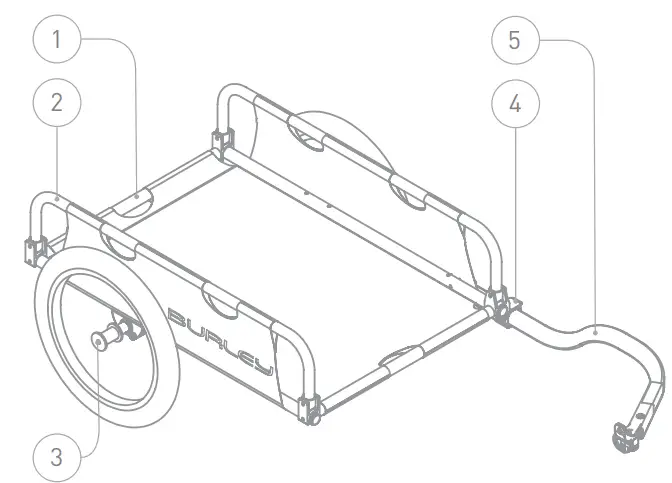 1

2

5

4

BURLEY

3