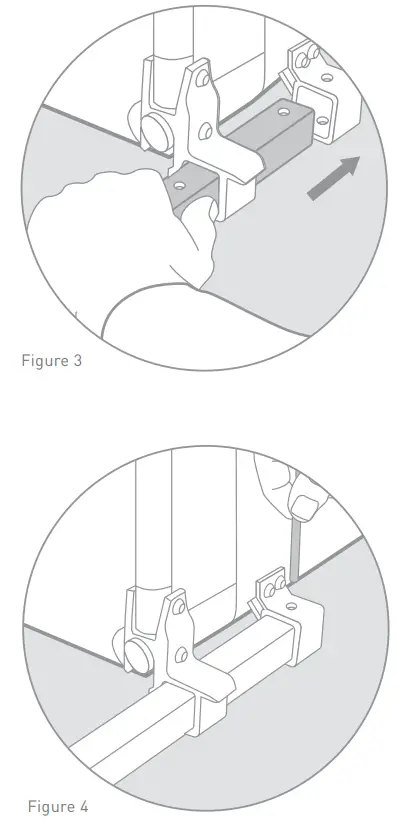 Figure 3

Figure 4