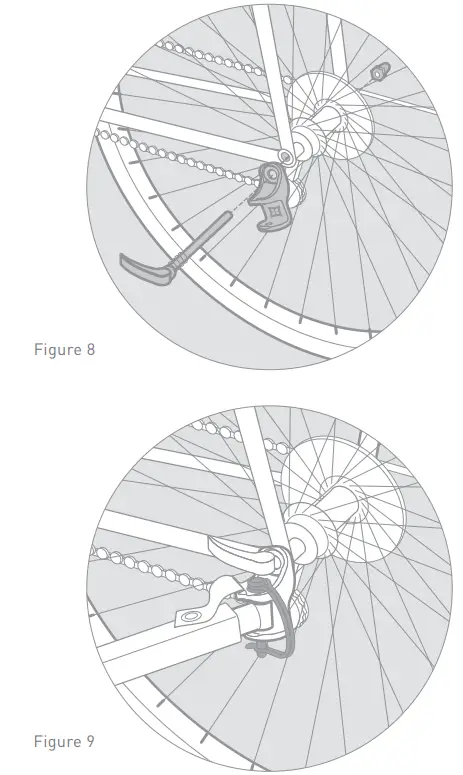 Figure 8

Figure 9