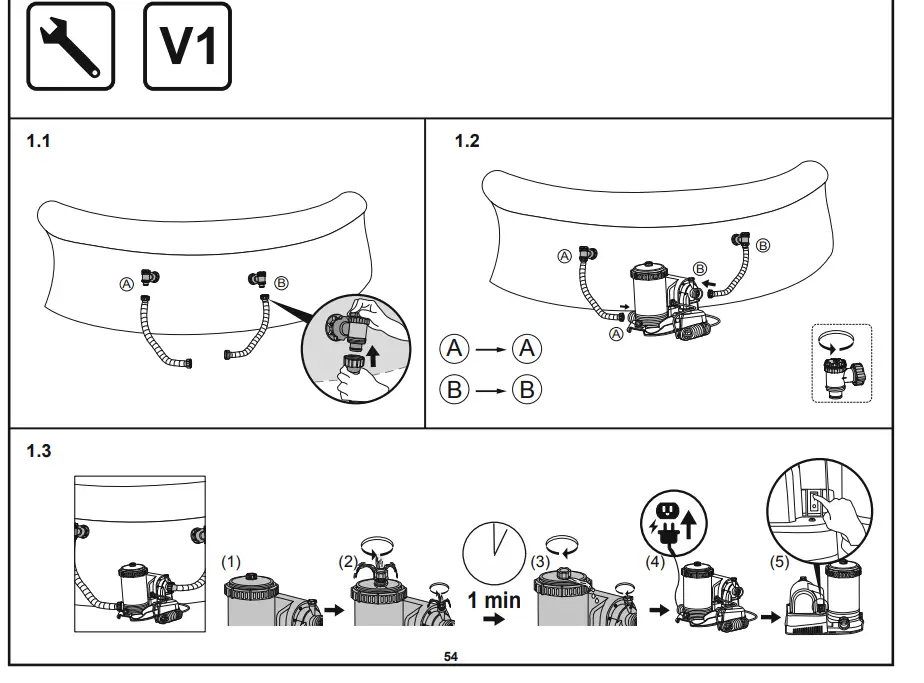 V1

1.1

A B

1.2

A B B A

A → A
B → B

1.3

(1) (2) 1 min (3) (4) (5)

54