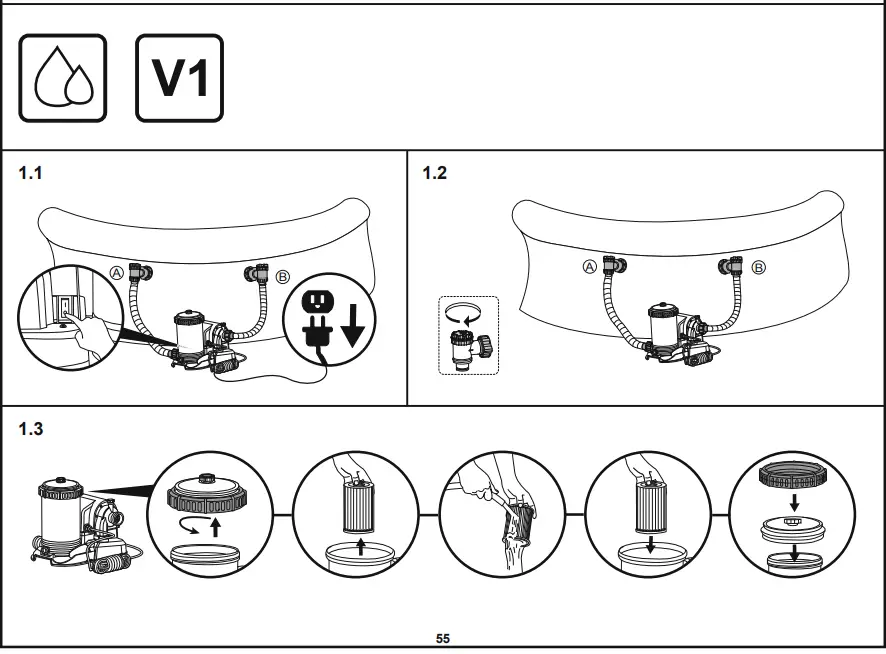 V1

1.1

A B

1.2

A B

1.3

55