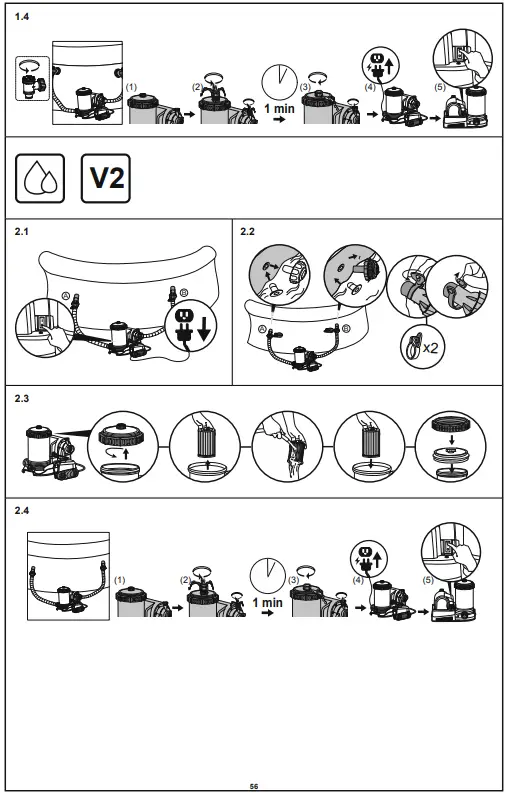 1.4

(1) (2) 1 min (3) (4) (5)

V2

2.1

A B

2.2

A B

x2

2.3

2.4

(1) (2) 1 min (3) (4) (5)

56