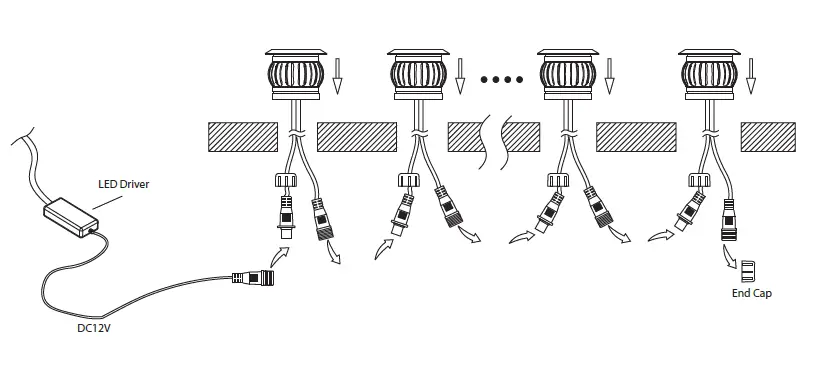 LED Driver

DC12V

End Cap