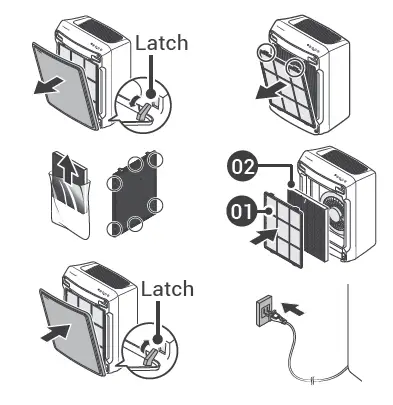 Latch

02

01

Latch