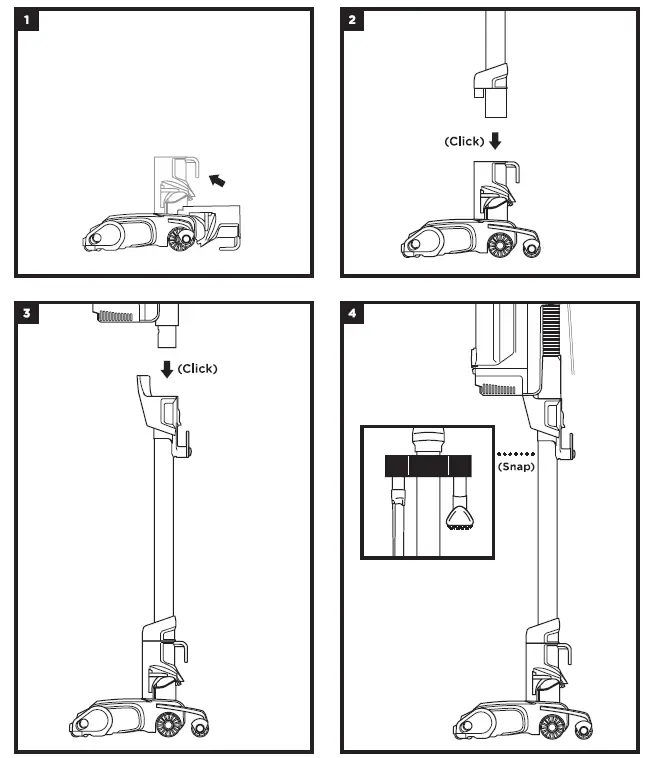 1

2

(Click)

3

(Click)

4

(Snap)