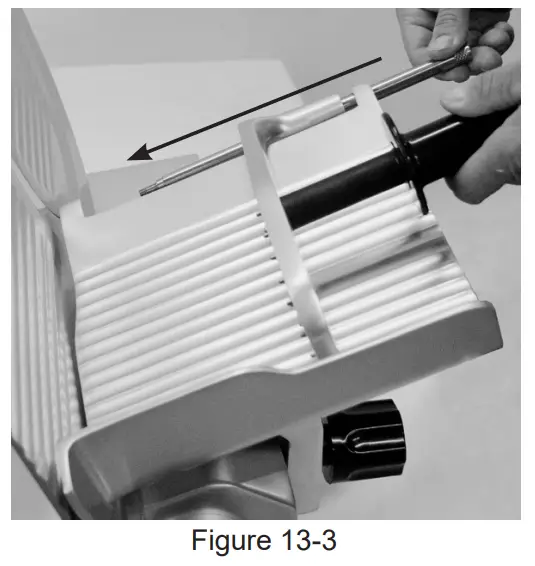 Figure 13-3