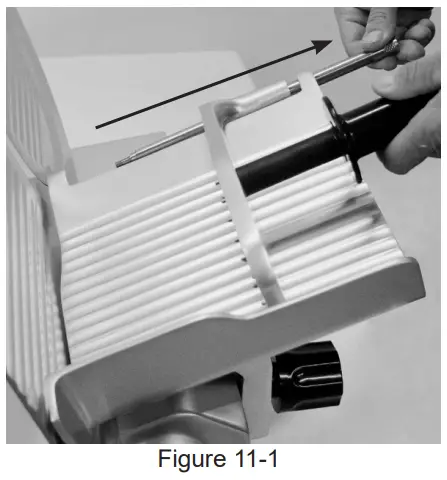 Figure 11-1