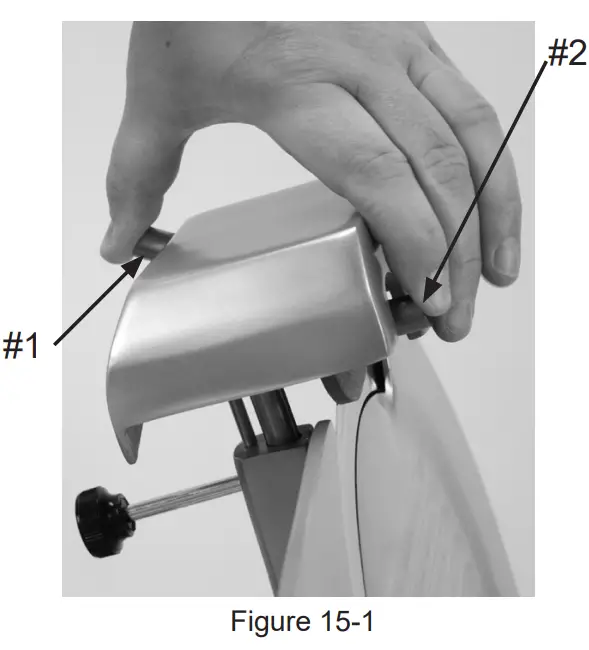 #2

#1

Figure 15-1