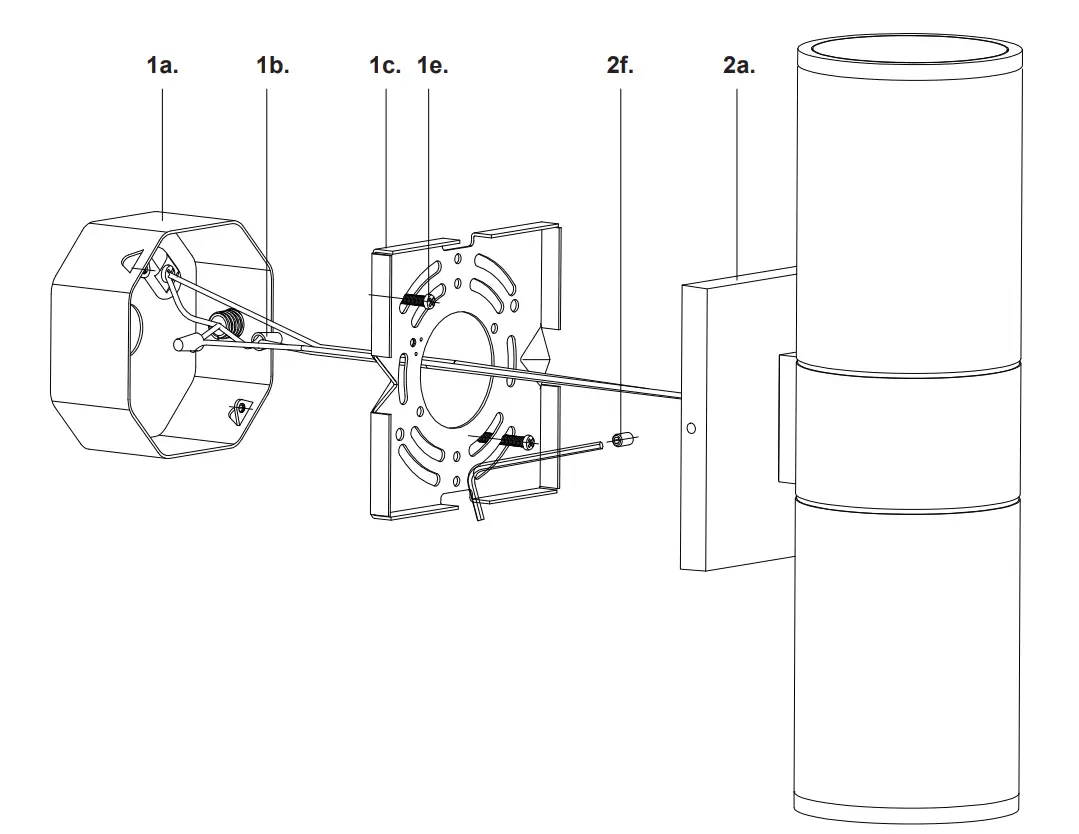 1a.
1b.
1c.
1e.
2f.
2a.