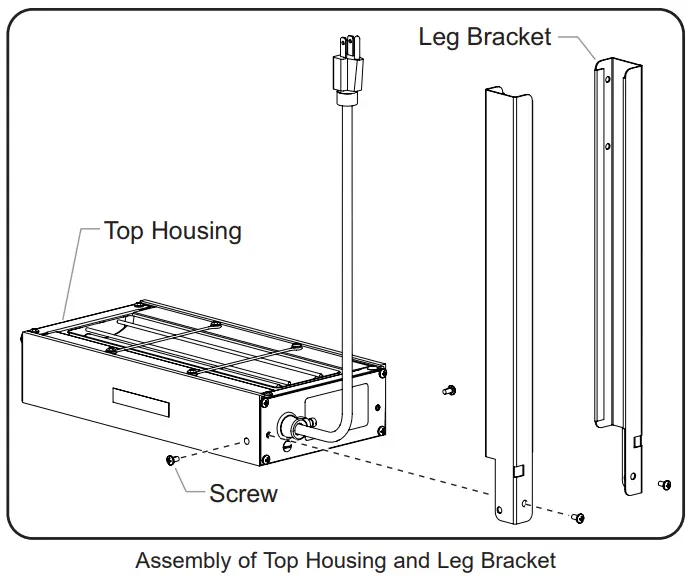 Leg Bracket

Top Housing

Screw

Assembly of Top Housing and Leg Bracket