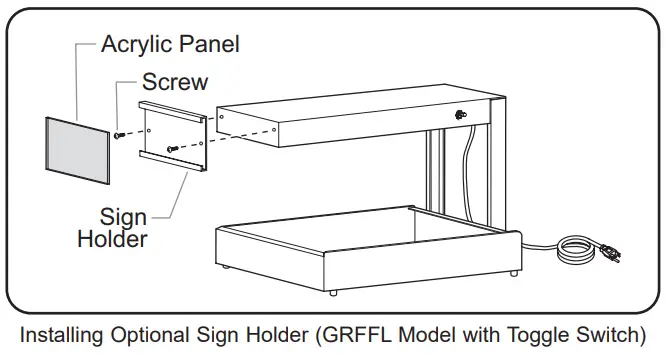 Acrylic Panel

Screw

Sign Holder

Installing Optional Sign Holder (GRFFL Model with Toggle Switch)