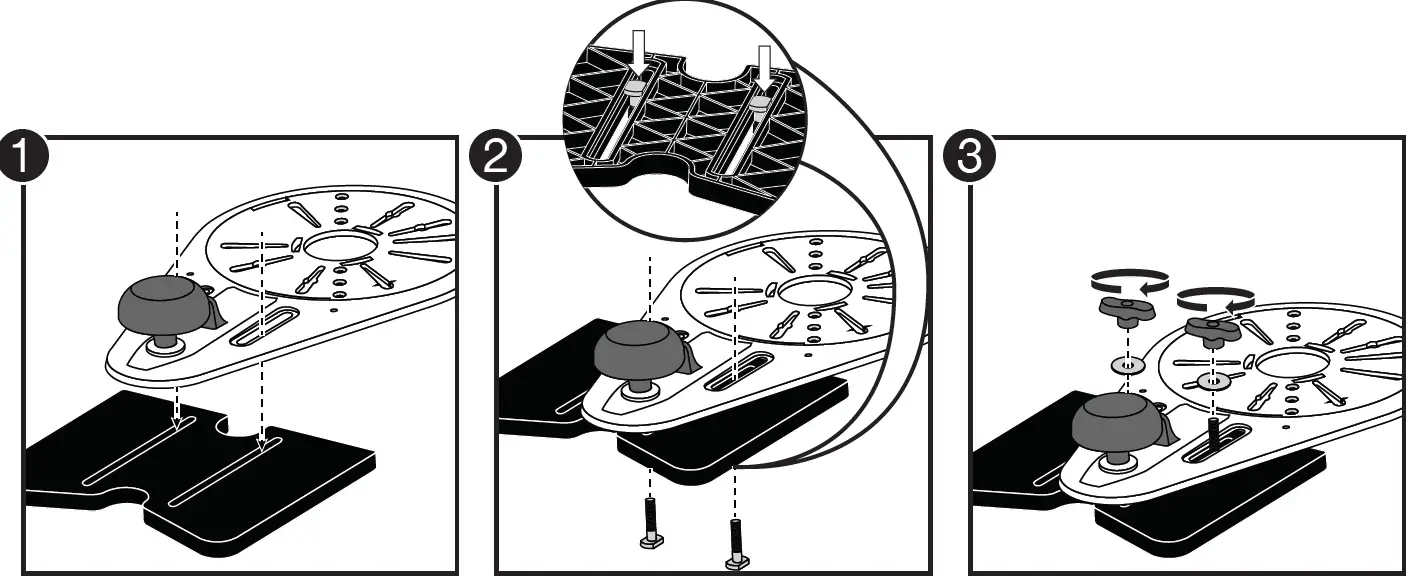 1

2

3