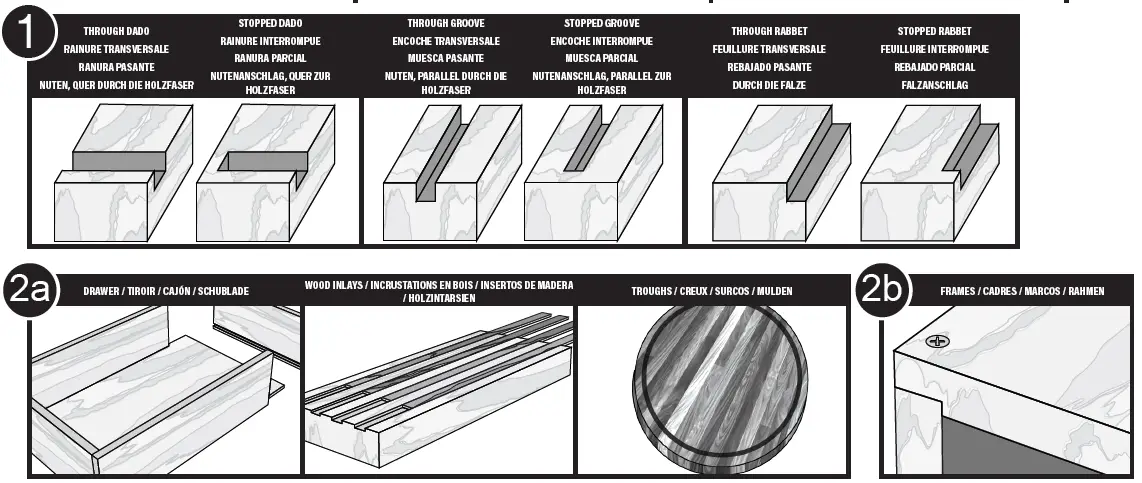 1

THROUGH DADO
RAINURE TRANSVERSALE
RANURA PASANTE
NUTEN, QUER DURCH DIE HOLZFASER

STOPPED DADO
RAINURE INTERROMPUE
RANURA PARCIAL
NUTENANSCHLAG, QUER ZUR HOLZFASER

THROUGH GROOVE
ENCOCHE TRANSVERSALE
MUESCA PASANTE
NUTEN, PARALLEL DURCH DIE HOLZFASER

STOPPED GROOVE
ENCOCHE INTERROMPUE
MUESCA PARCIAL
NUTENANSCHLAG, PARALLEL ZUR HOLZFASER

THROUGH RABBET
FEUILLURE TRANSVERSALE
REBAJADO PASANTE
DURCH DIE FALZE

STOPPED RABBET
FEUILLURE INTERROMPUE
REBAJADO PARCIAL
FALZANSCHLAG

2a

DRAWER / TIROIR / CAJÓN / SCHUBLADE

WOOD INLAYS / INCRUSTATIONS EN BOIS / INSERTOS DE MADERA / HOLZINTARSIEN

TROUGHS / CREUX / SURCOS / MULDEN

2b

FRAMES / CADRES / MARCOS / RAHMEN