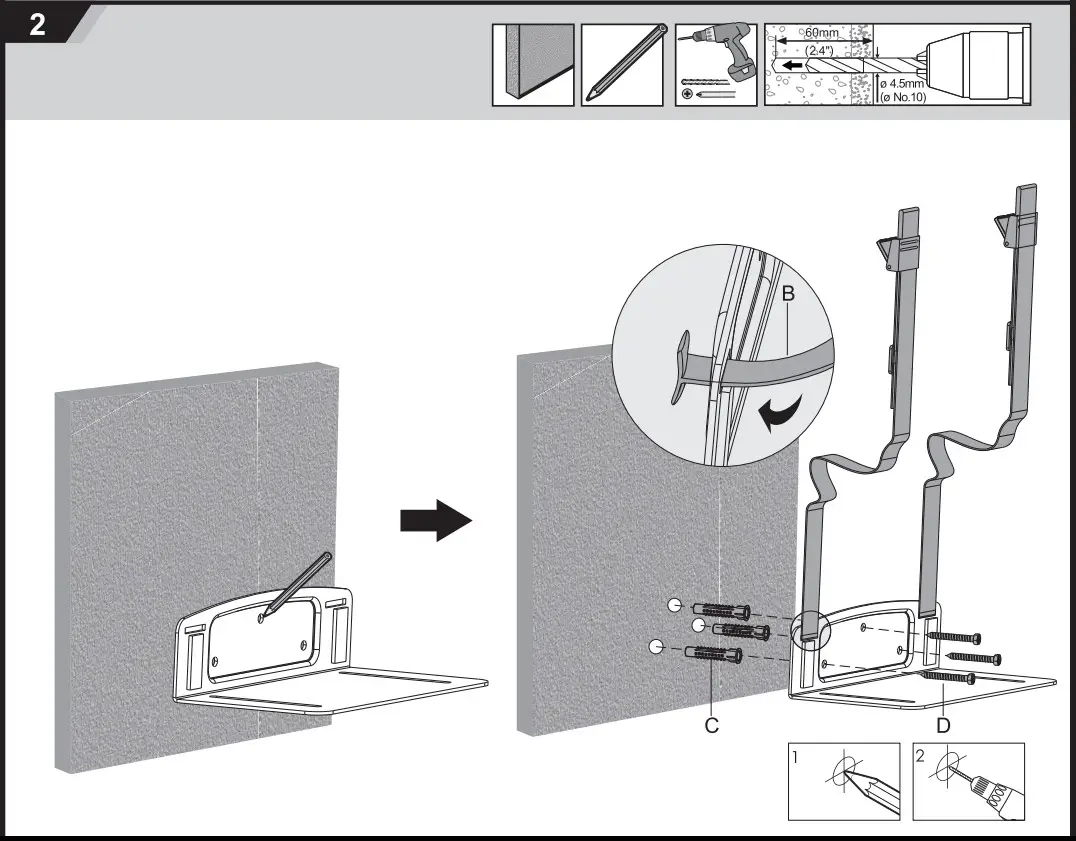 2

60mm
(2.4")
ø 4.5mm
(ø No.10)

B

C

D

1

2