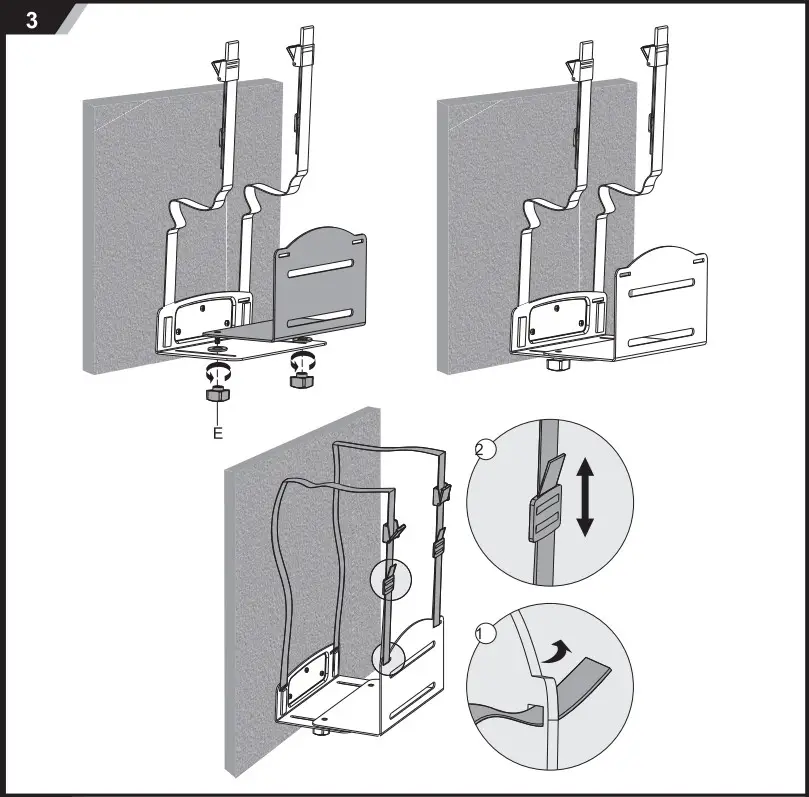 3

E

2

1