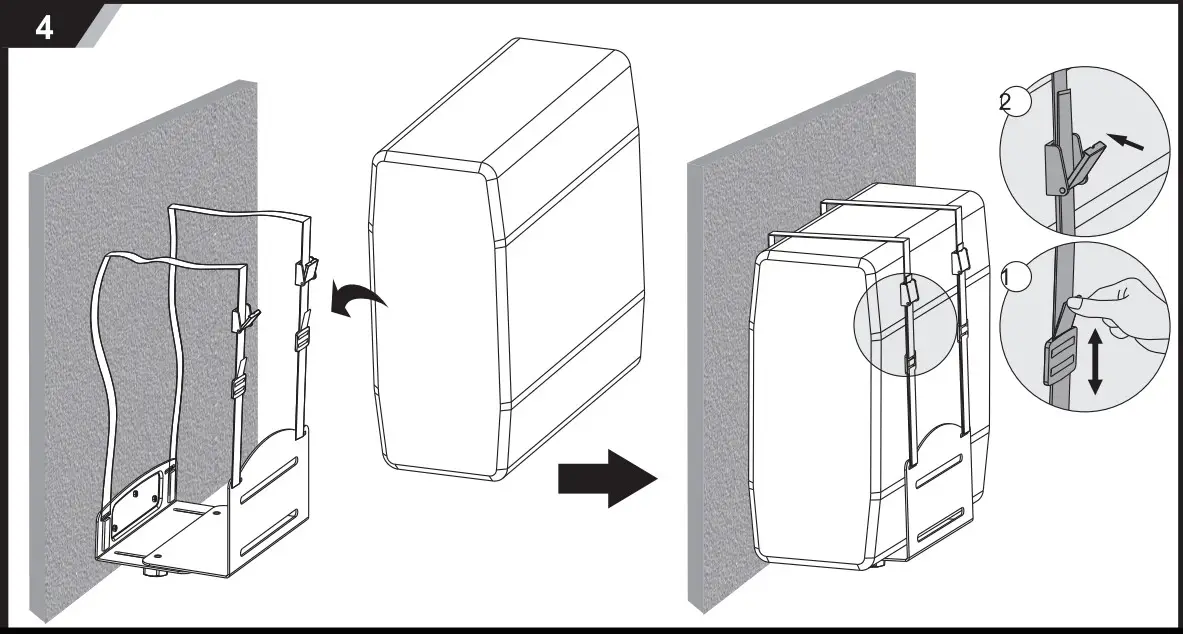 4

2

1