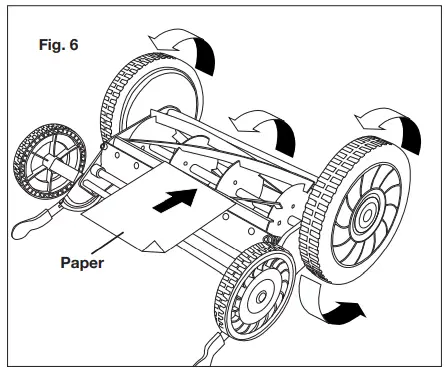 Fig. 6

Paper