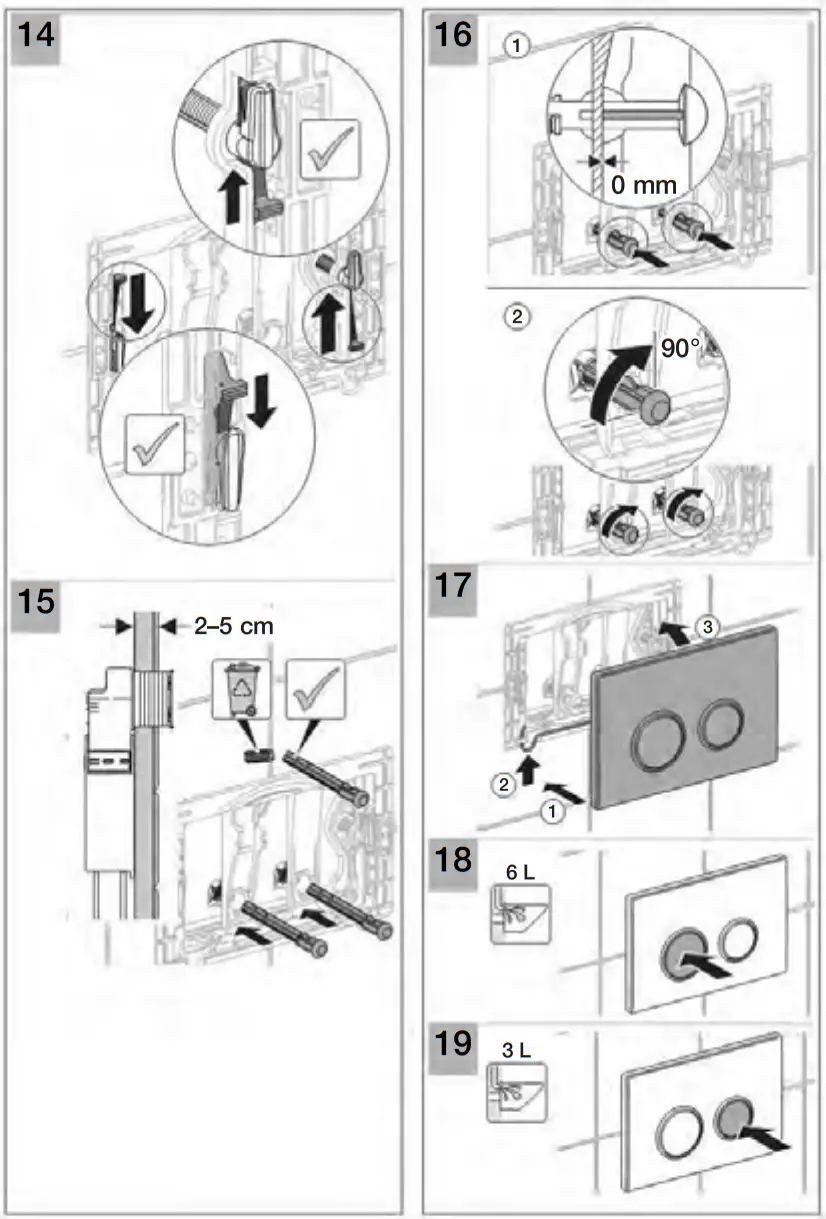 14

15

2–5 cm

16

1

0 mm

2

90°

17

3

2

1

18

6 L

19

3 L