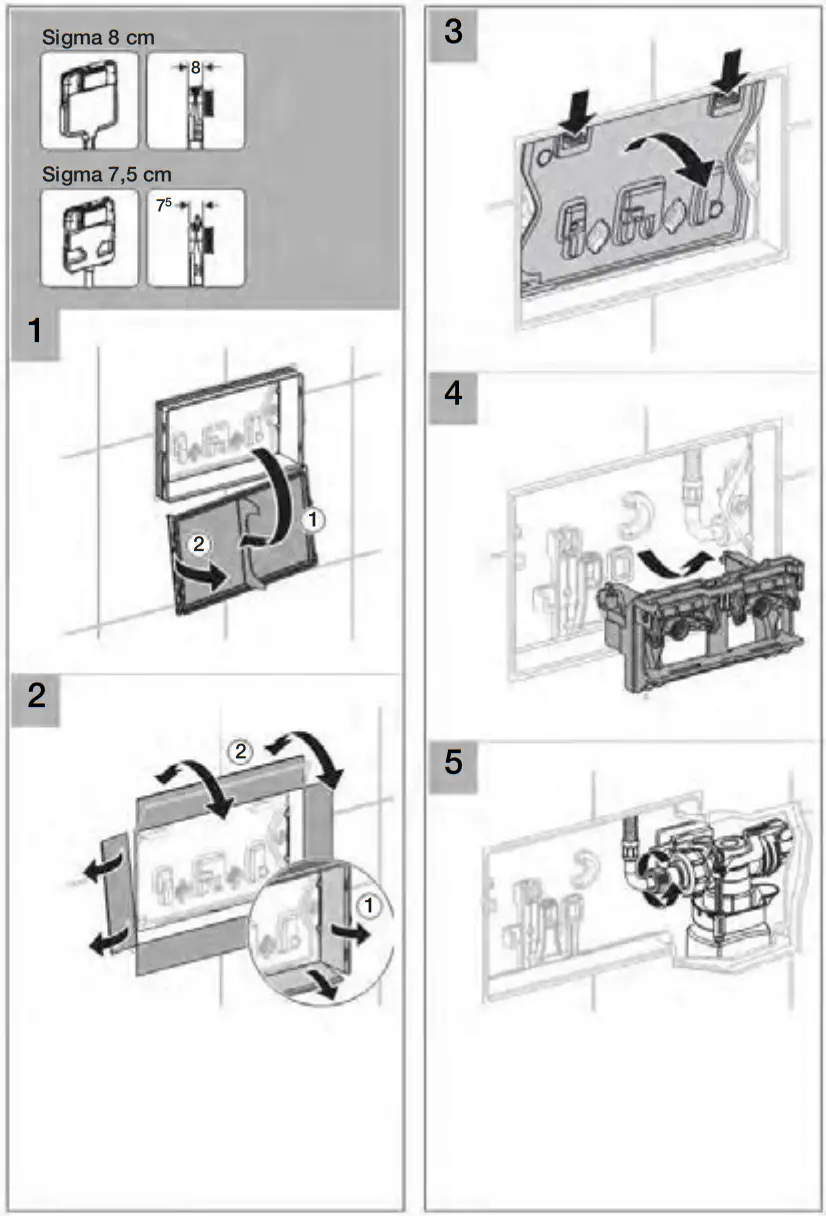 Sigma 8 cm

8

Sigma 7,5 cm

$7^5$

1

1

2

2

2

1

3

4

5