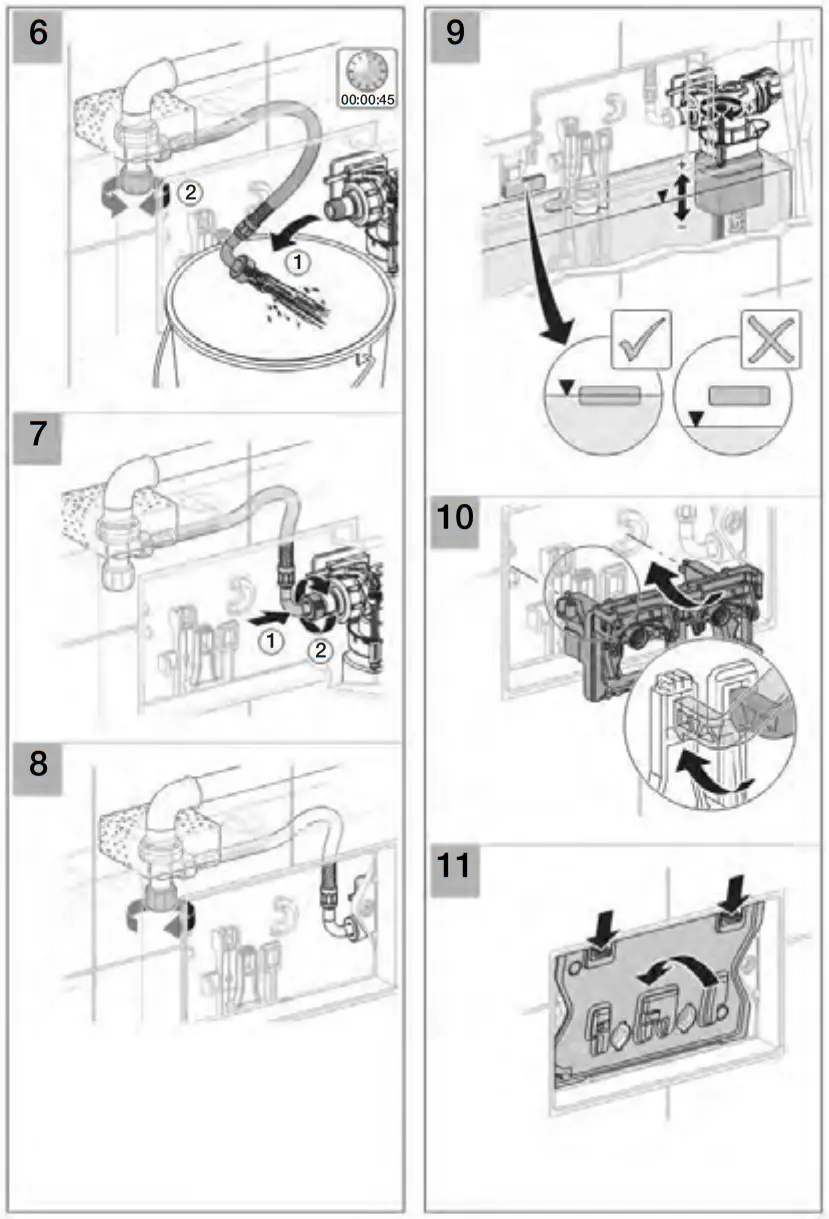 6

00:00:45

2

1

7

1

2

8

9

+

−

10

11