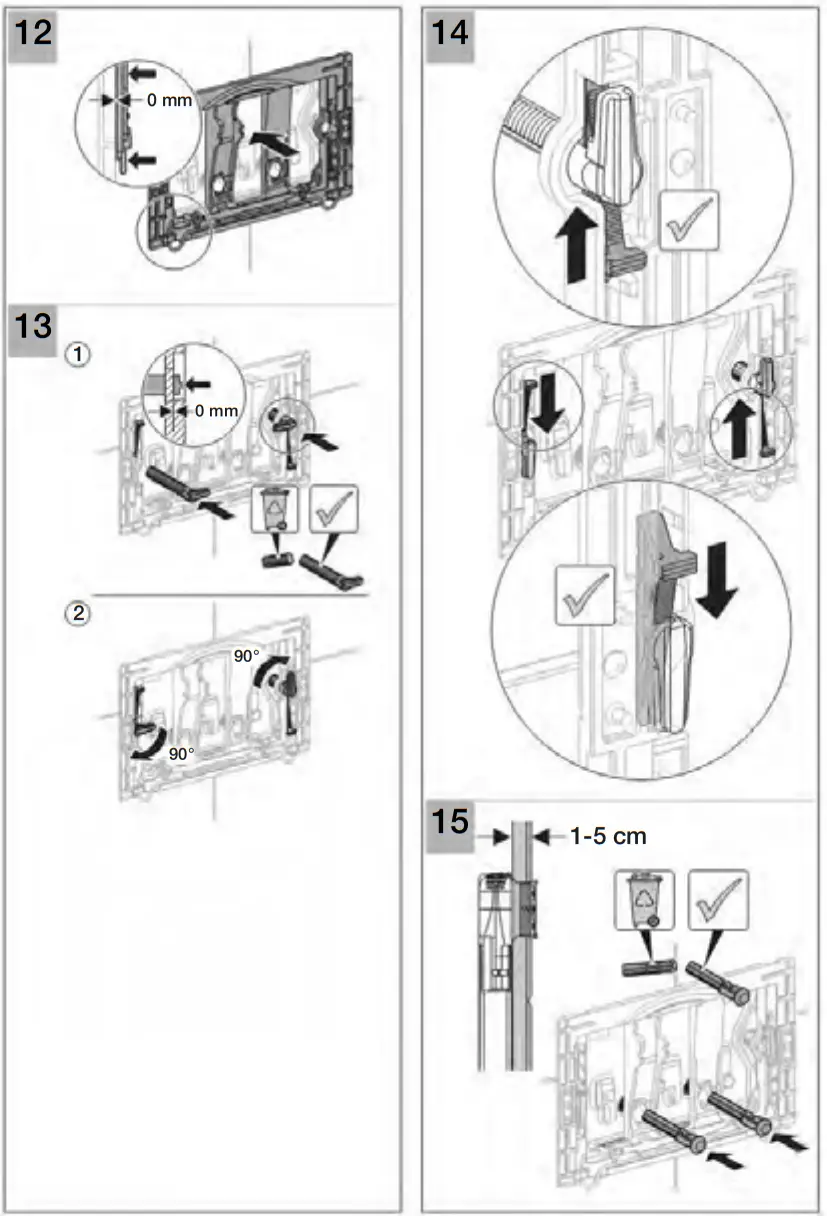 12

0 mm

13

①

0 mm

②

90°

90°

14

15

1-5 cm