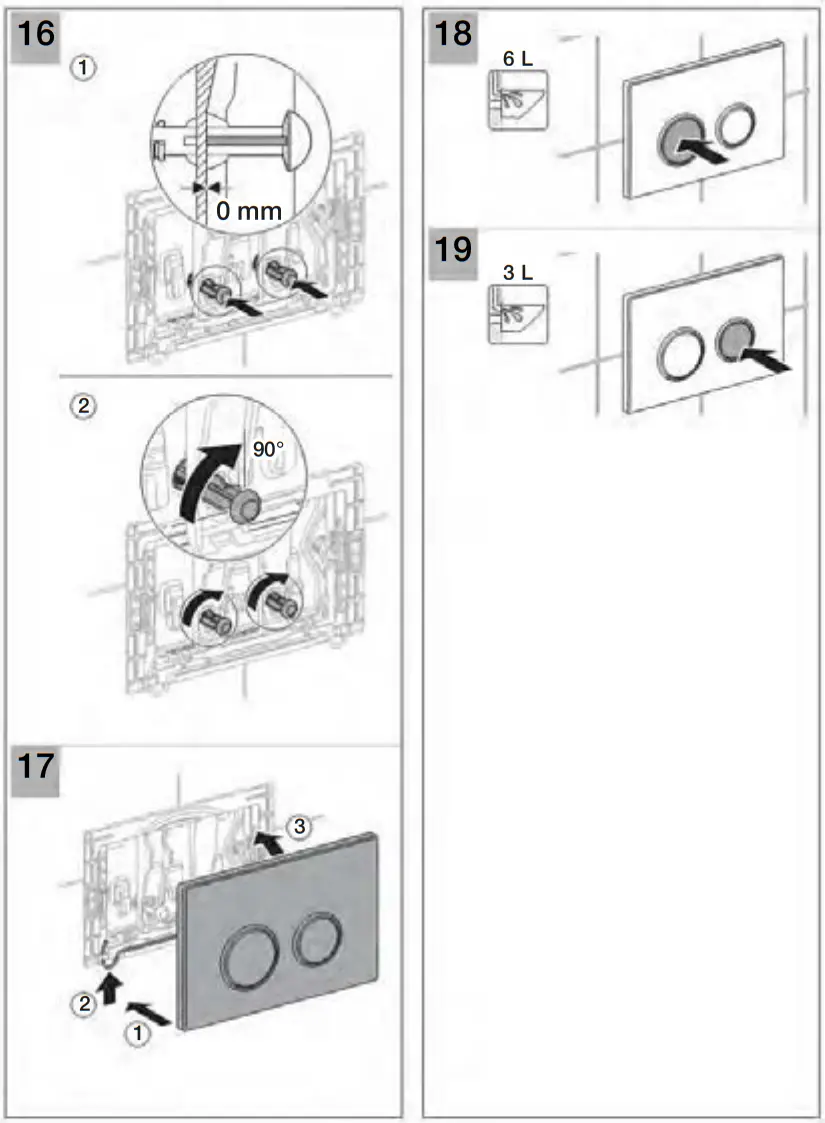 16
1
0 mm
2
90°
17
3
2
1
18
6 L
19
3 L