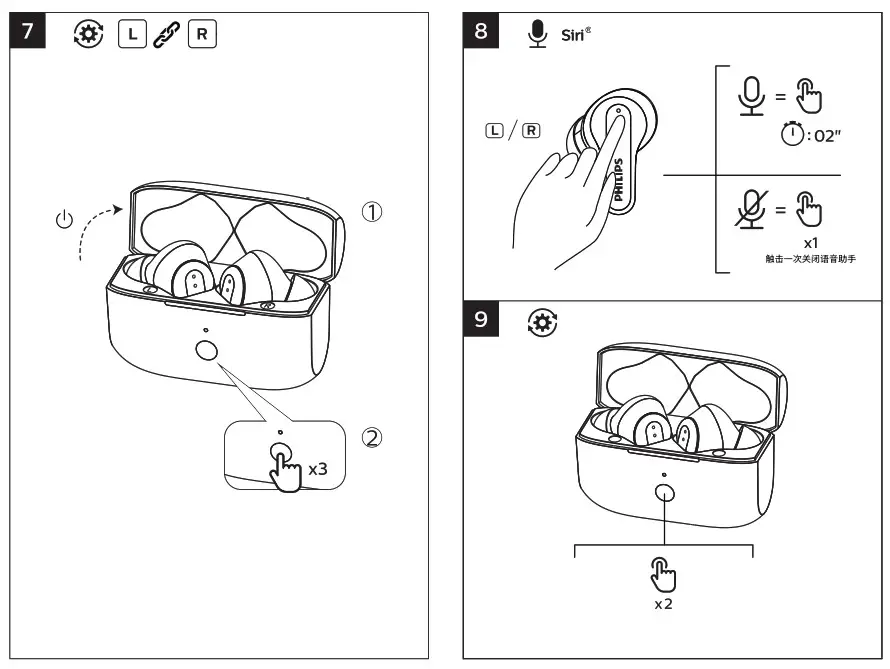 7

L

R

①

②

x3

8

Siri®

L / R

PHILIPS

=

: 02"

=

x1

触击一次关闭语音助手

9

x2