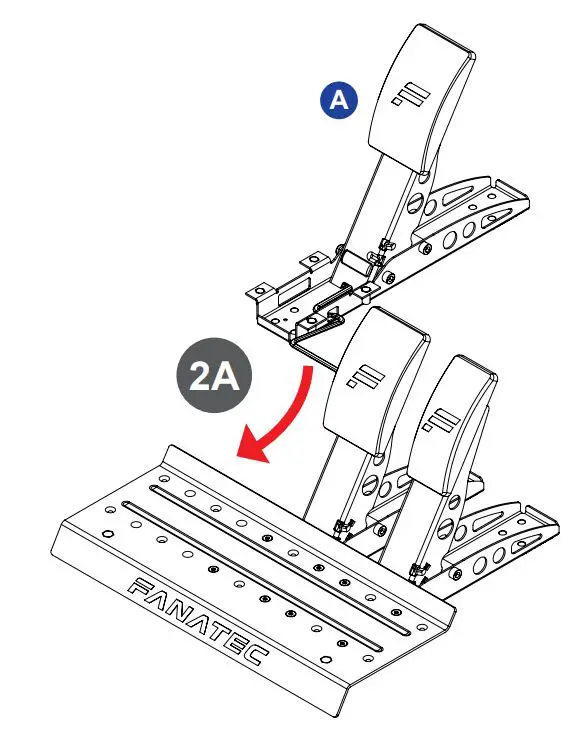 A

2A

FANATEC