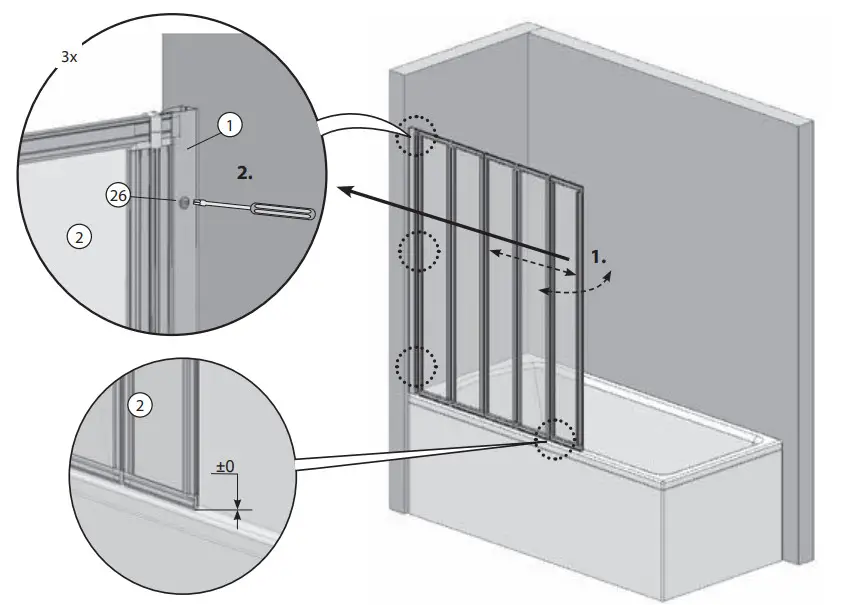 3x

1

2.

26

2

1.

2

±0