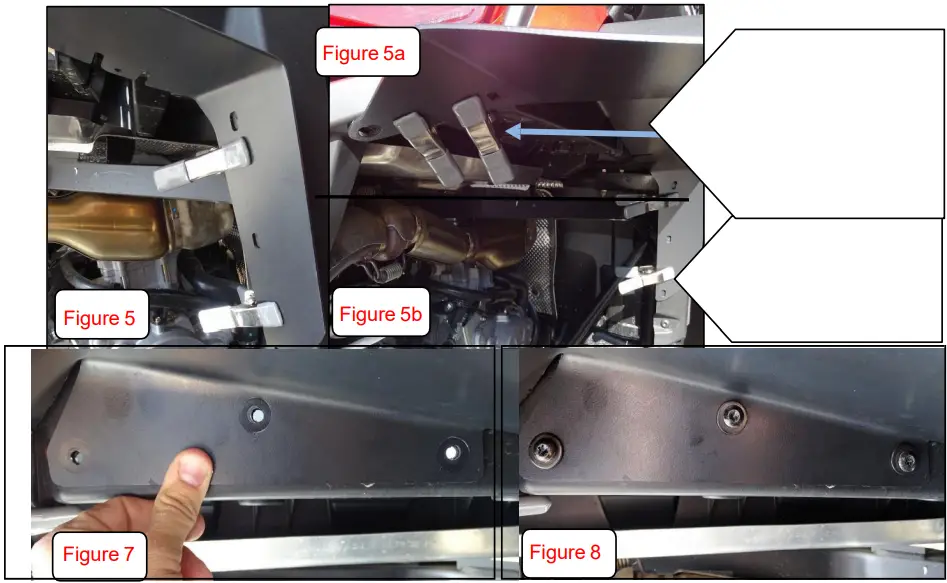 Figure 5a

Figure 5

Figure 5b

Figure 7

Figure 8