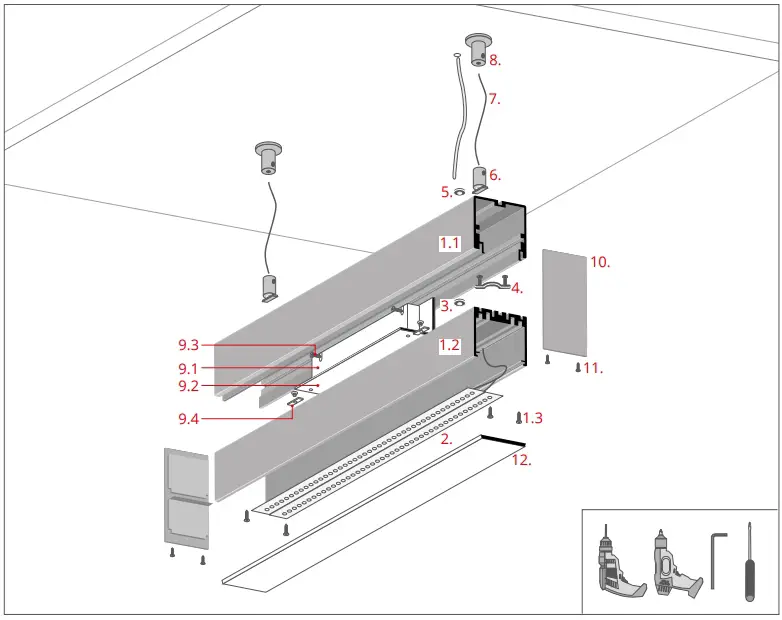 8.
7.
6.
5.
1.1
10.
4.
3.
9.3
1.2
9.1
11.
9.2
9.4
1.3
2.
12.