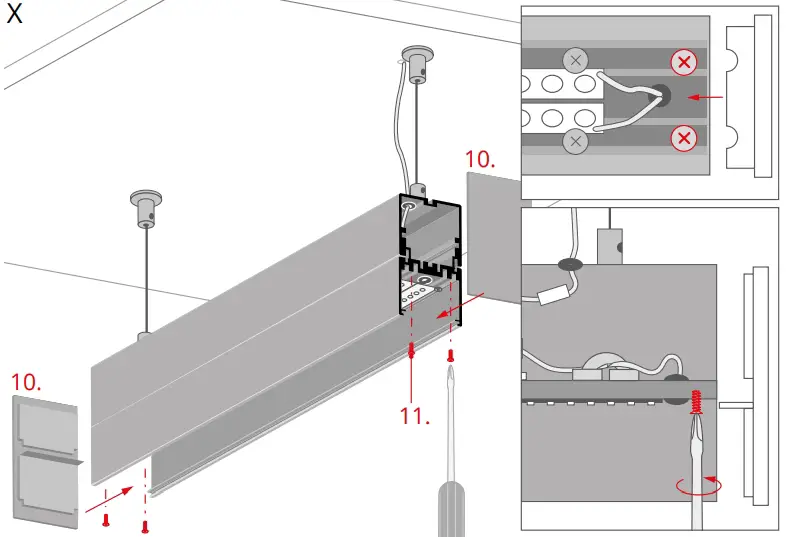 X

10.

10.

11.