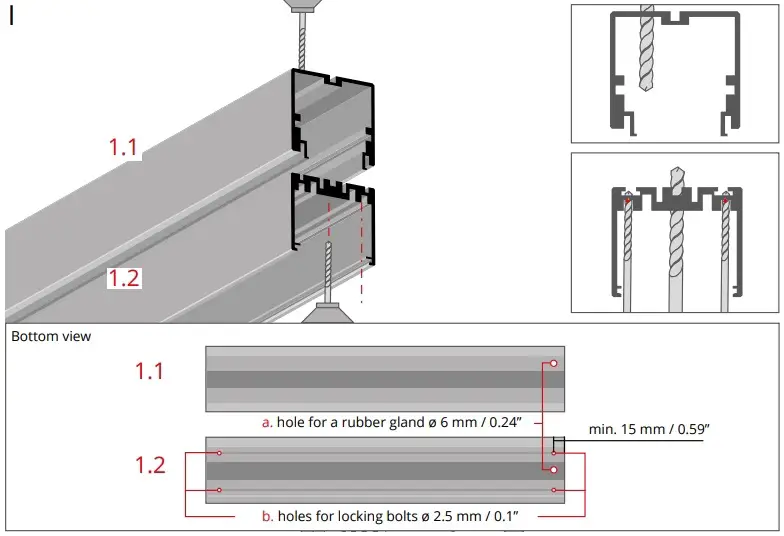 I

1.1

1.2

Bottom view

1.1

a. hole for a rubber gland ø 6 mm / 0.24"

min. 15 mm / 0.59"

1.2

b. holes for locking bolts ø 2.5 mm / 0.1"