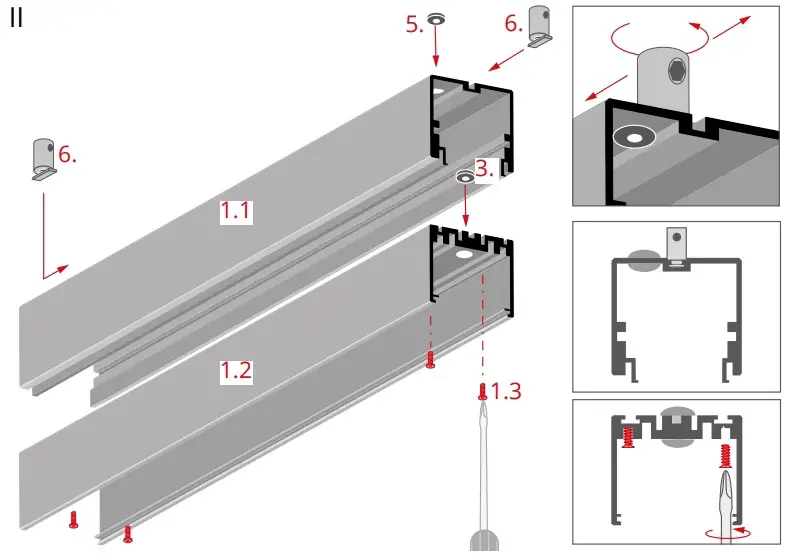 II

5.

6.

6.

3.

1.1

1.2

1.3